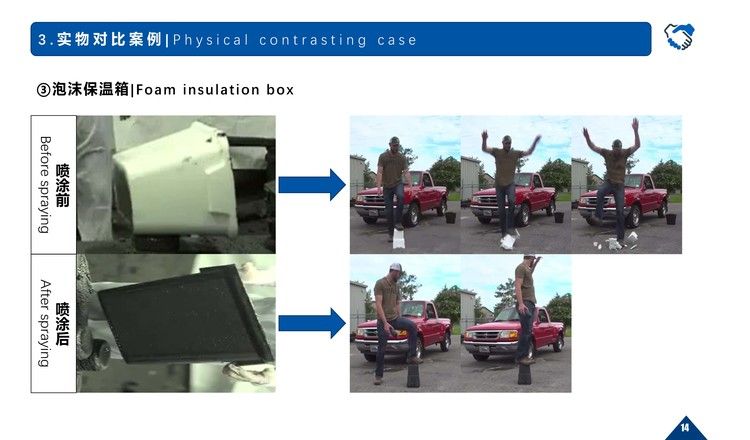 3.实物对比案例|Physical contrasting case

③泡沫保温箱|Foam insulation box

喷涂前
Before spraying

喷涂后
After spraying

14